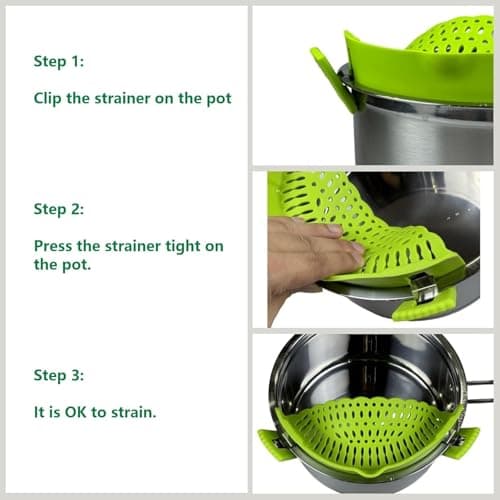 Step 1:

Clip the strainer on the pot

Step 2:

Press the strainer tight on the pot.

Step 3:

It is OK to strain.