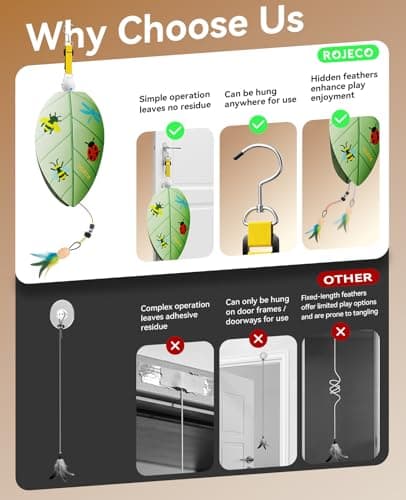 Why Choose Us

ROJECO

Simple operation leaves no residue

Can be hung anywhere for use

Hidden feathers enhance play enjoyment

OTHER

Complex operation leaves adhesive residue

Can only be hung on door frames / doorways for use

Fixed-length feathers offer limited play options and are prone to tangling