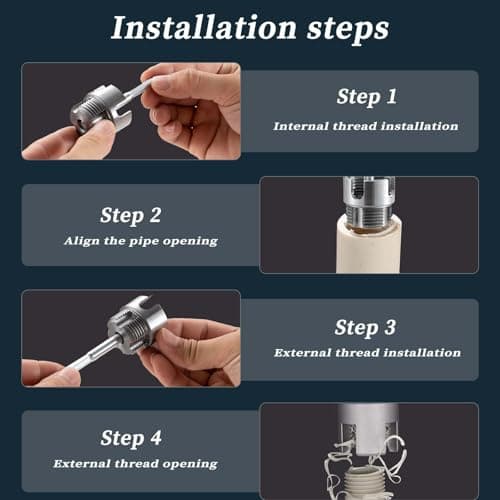 Installation steps

Step 1
Internal thread installation

Step 2
Align the pipe opening

Step 3
External thread installation

Step 4
External thread opening