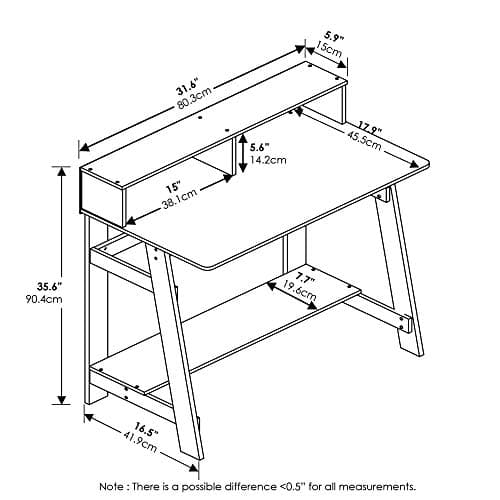 5.9"
15cm

31.6"
80.3cm

17.9"
45.5cm

5.6"
14.2cm

15"
38.1cm

35.6"
90.4cm

7.7"
19.6cm

16.5"
41.9cm

Note : There is a possible difference <0.5" for all measurements.