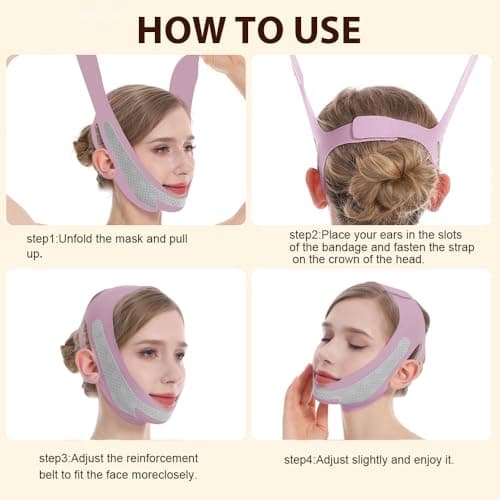 HOW TO USE

step1:Unfold the mask and pull up.

step2:Place your ears in the slots of the bandage and fasten the strap on the crown of the head.

step3:Adjust the reinforcement belt to fit the face moreclosely.

step4:Adjust slightly and enjoy it.