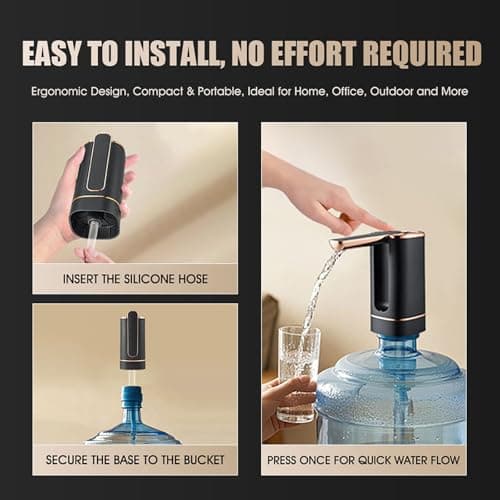 EASY TO INSTALL, NO EFFORT REQUIRED

Ergonomic Design, Compact & Portable, Ideal for Home, Office, Outdoor and More

INSERT THE SILICONE HOSE

SECURE THE BASE TO THE BUCKET

PRESS ONCE FOR QUICK WATER FLOW