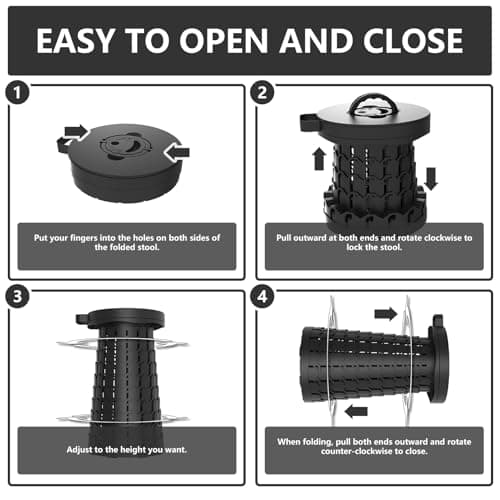 EASY TO OPEN AND CLOSE

1

Put your fingers into the holes on both sides of the folded stool.

2

Pull outward at both ends and rotate clockwise to lock the stool.

3

Adjust to the height you want.

4

When folding, pull both ends outward and rotate counter-clockwise to close.