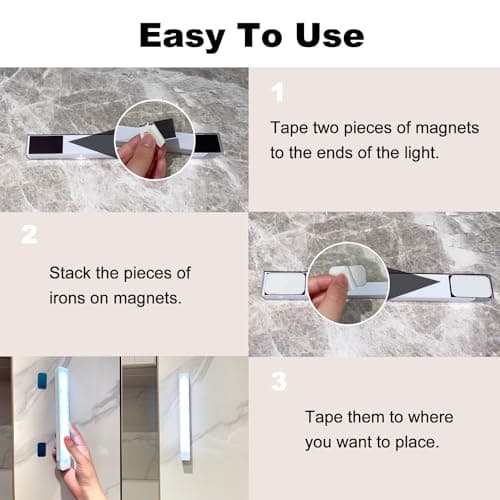 Easy To Use

1

Tape two pieces of magnets to the ends of the light.

2

Stack the pieces of irons on magnets.

3

Tape them to where you want to place.