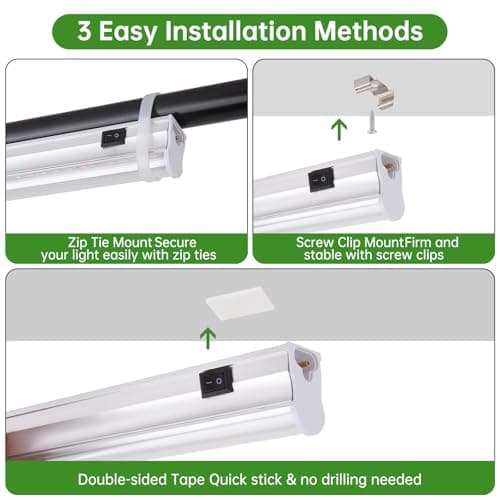 3 Easy Installation Methods

Zip Tie Mount Secure your light easily with zip ties

Screw Clip MountFirm and stable with screw clips

Double-sided Tape Quick stick & no drilling needed