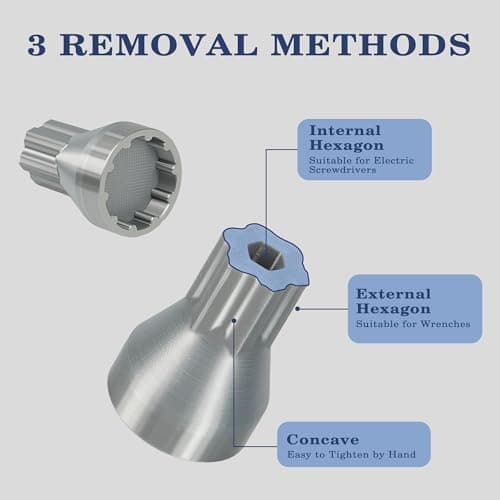 3 REMOVAL METHODS

Internal Hexagon
Suitable for Electric Screwdrivers

External Hexagon
Suitable for Wrenches

Concave
Easy to Tighten by Hand