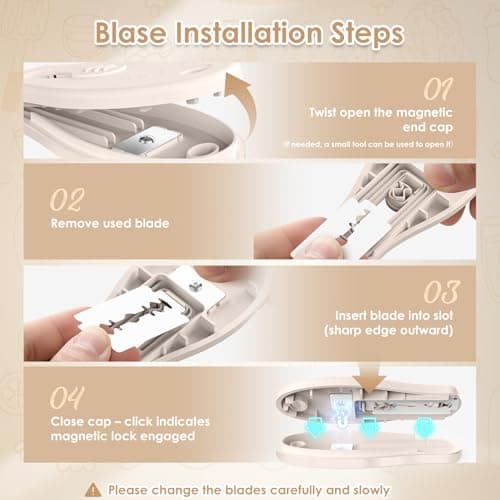 Blase Installation Steps

01
Twist open the magnetic end cap
(If needed, a small tool can be used to open it)

02
Remove used blade

03
Insert blade into slot (sharp edge outward)

04
Close cap – click indicates magnetic lock engaged

Please change the blades carefully and slowly