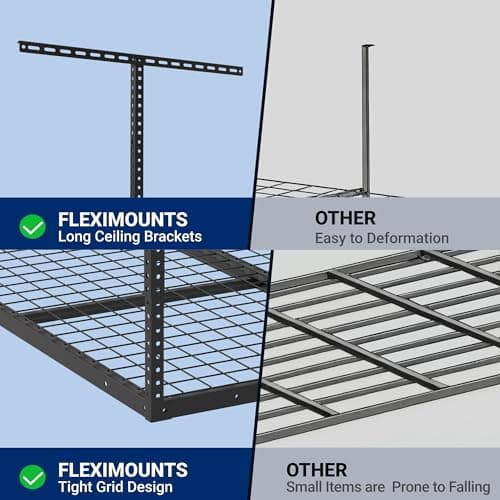 FLEXIMOUNTS
Long Ceiling Brackets

OTHER
Easy to Deformation

FLEXIMOUNTS
Tight Grid Design

OTHER
Small Items are Prone to Falling