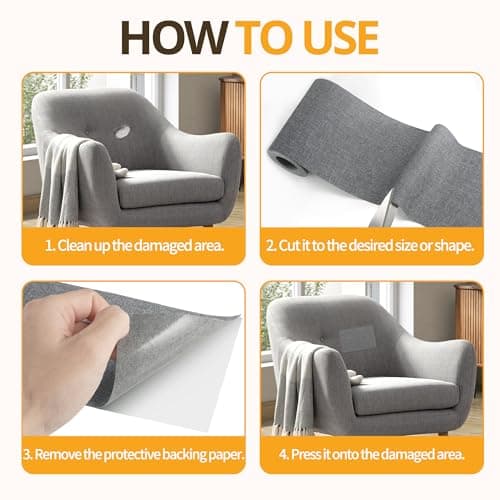 HOW TO USE

1. Clean up the damaged area.

2. Cut it to the desired size or shape.

3. Remove the protective backing paper.

4. Press it onto the damaged area.