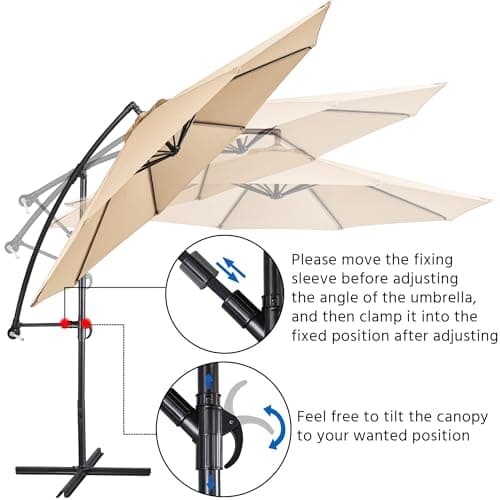 Please move the fixing sleeve before adjusting the angle of the umbrella, and then clamp it into the fixed position after adjusting

Feel free to tilt the canopy to your wanted position