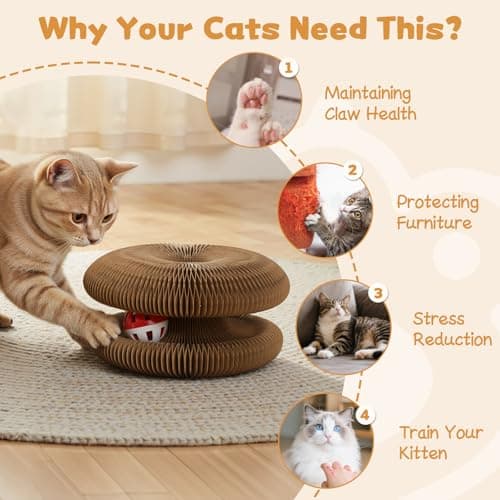 Why Your Cats Need This?

1
Maintaining Claw Health

2
Protecting Furniture

3
Stress Reduction

4
Train Your Kitten