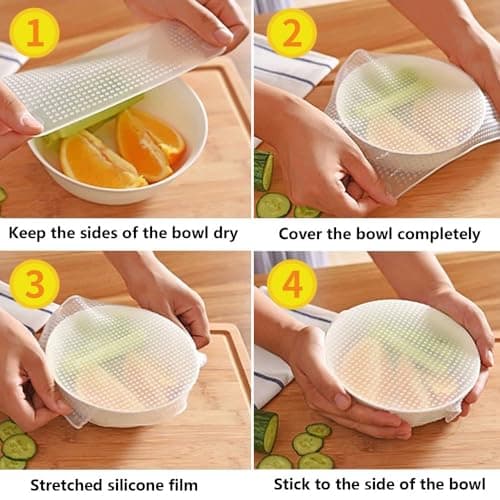 1

Keep the sides of the bowl dry

2

Cover the bowl completely

3

Stretched silicone film

4

Stick to the side of the bowl