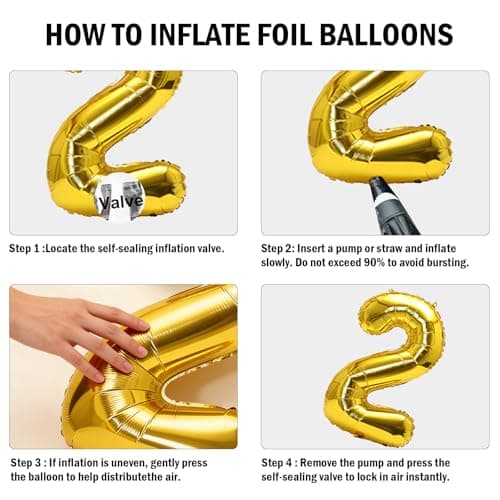 HOW TO INFLATE FOIL BALLOONS

Valve

Step 1 :Locate the self-sealing inflation valve.

Step 2: Insert a pump or straw and inflate slowly. Do not exceed 90% to avoid bursting.

Step 3 : If inflation is uneven, gently press the balloon to help distributethe air.

Step 4 : Remove the pump and press the self-sealing valve to lock in air instantly.