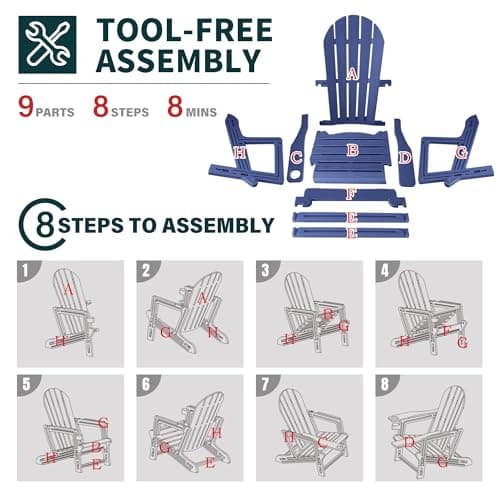 TOOL-FREE ASSEMBLY

9 PARTS 8 STEPS 8 MINS

A
H C B D G
F
E
E

8 STEPS TO ASSEMBLY

1
A
H

2
A
G H

3
B
H G

4
H F
G

5
G
B
H
E

6
H
G
E

7
H C

8
D
G