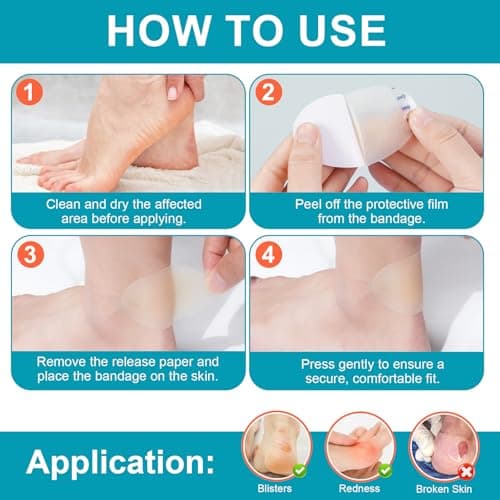 HOW TO USE

1
Clean and dry the affected area before applying.

2
Peel off the protective film from the bandage.

3
Remove the release paper and place the bandage on the skin.

4
Press gently to ensure a secure, comfortable fit.

Application:

Blisters

Redness

Broken Skin