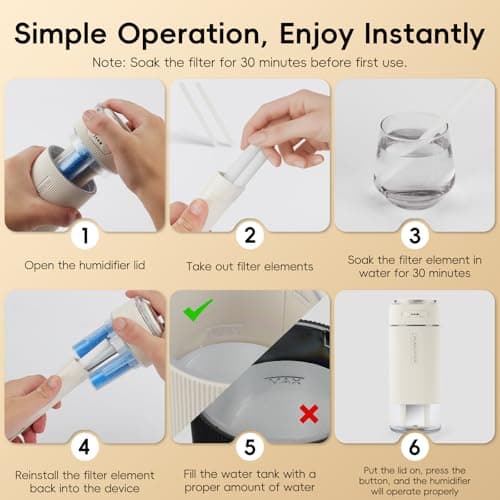 Simple Operation, Enjoy Instantly

Note: Soak the filter for 30 minutes before first use.

1

Open the humidifier lid

2

Take out filter elements

3

Soak the filter element in water for 30 minutes

4

Reinstall the filter element back into the device

MAX

5

Fill the water tank with a proper amount of water

6

Put the lid on, press the button, and the humidifier will operate properly