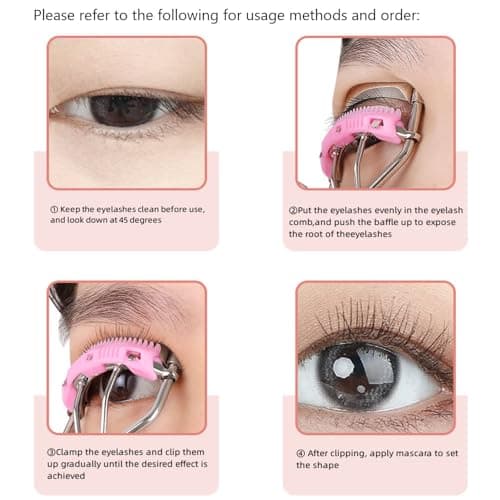 Please refer to the following for usage methods and order:

① Keep the eyelashes clean before use, and look down at 45 degrees

②Put the eyelashes evenly in the eyelash comb,and push the baffle up to expose the root of theeyelashes

③Clamp the eyelashes and clip them up gradually until the desired effect is achieved

④ After clipping, apply mascara to set the shape