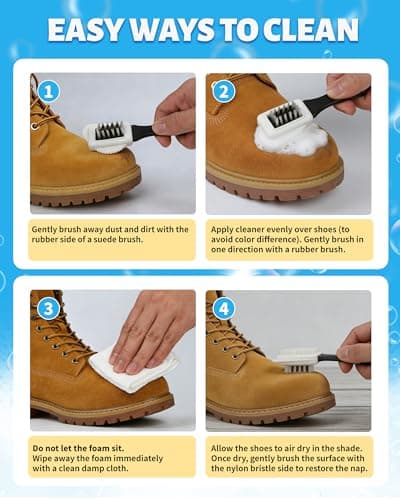 EASY WAYS TO CLEAN

1

Gently brush away dust and dirt with the rubber side of a suede brush.

2

Apply cleaner evenly over shoes (to avoid color difference). Gently brush in one direction with a rubber brush.

3

Do not let the foam sit.
Wipe away the foam immediately with a clean damp cloth.

4

Allow the shoes to air dry in the shade. Once dry, gently brush the surface with the nylon bristle side to restore the nap.