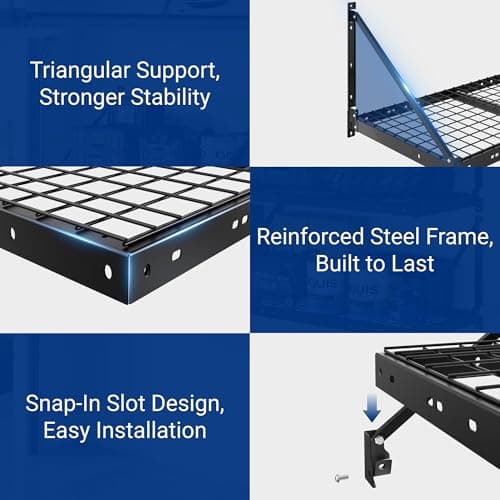 Triangular Support, Stronger Stability

Reinforced Steel Frame, Built to Last

Snap-In Slot Design, Easy Installation