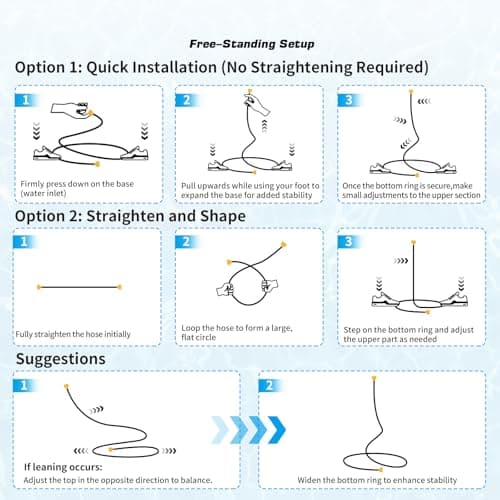 Free-Standing Setup

Option 1: Quick Installation (No Straightening Required)

1

Firmly press down on the base (water inlet)

2

Pull upwards while using your foot to expand the base for added stability

3

Once the bottom ring is secure,make small adjustments to the upper section

Option 2: Straighten and Shape

1

Fully straighten the hose initially

2

Loop the hose to form a large, flat circle

3

Step on the bottom ring and adjust the upper part as needed

Suggestions

1

If leaning occurs:
Adjust the top in the opposite direction to balance.

2

Widen the bottom ring to enhance stability