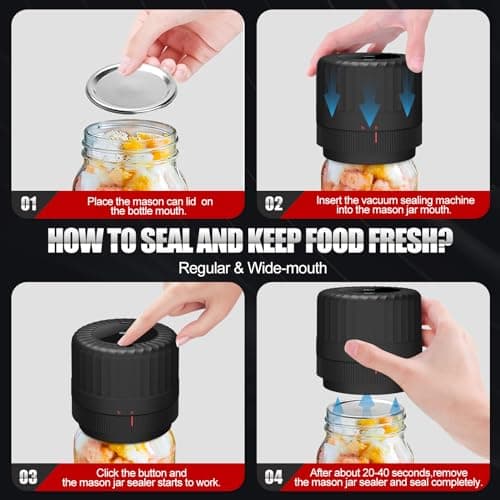 01 Place the mason can lid on the bottle mouth.

02 Insert the vacuum sealing machine into the mason jar mouth.

HOW TO SEAL AND KEEP FOOD FRESH?

Regular & Wide-mouth

03 Click the button and the mason jar sealer starts to work.

04 After about 20-40 seconds,remove the mason jar sealer and seal completely.