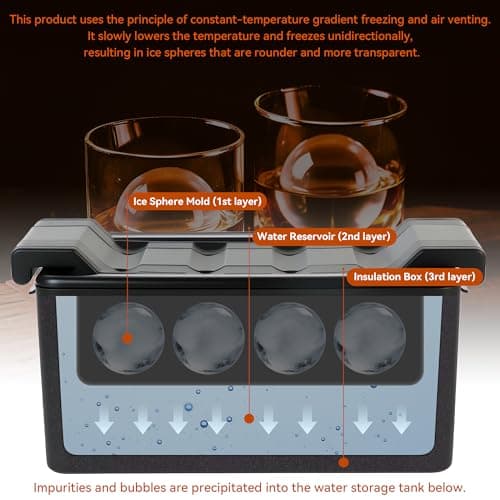 This product uses the principle of constant-temperature gradient freezing and air venting. It slowly lowers the temperature and freezes unidirectionally, resulting in ice spheres that are rounder and more transparent.

Ice Sphere Mold (1st layer)

Water Reservoir (2nd layer)

Insulation Box (3rd layer)

Impurities and bubbles are precipitated into the water storage tank below.