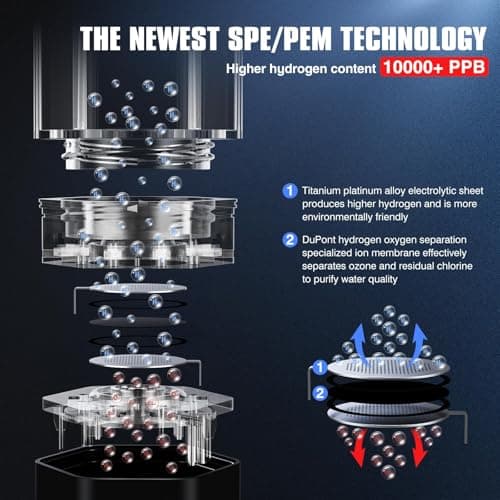 THE NEWEST SPE/PEM TECHNOLOGY

Higher hydrogen content 10000+ PPB

1 Titanium platinum alloy electrolytic sheet produces higher hydrogen and is more environmentally friendly

2 DuPont hydrogen oxygen separation specialized ion membrane effectively separates ozone and residual chlorine to purify water quality

1

2