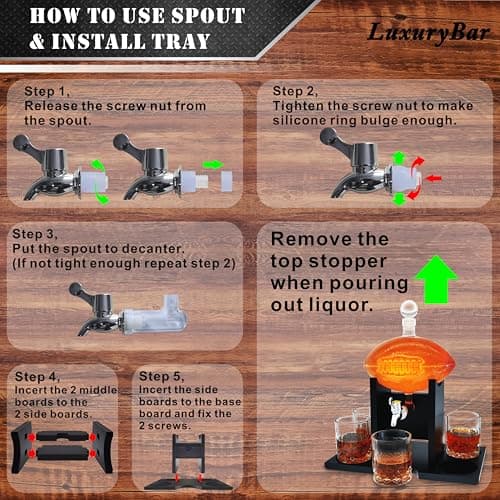 HOW TO USE SPOUT & INSTALL TRAY

LuxuryBar

Step 1,
Release the screw nut from the spout.

Step 2,
Tighten the screw nut to make silicone ring bulge enough.

Step 3,
Put the spout to decanter.
(If not tight enough repeat step 2)

Remove the top stopper when pouring out liquor.

Step 4,
Incert the 2 middle boards to the 2 side boards.

Step 5,
Incert the side boards to the base board and fix the 2 screws.