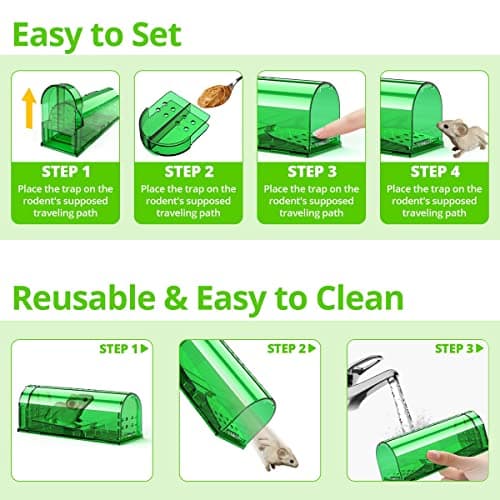 Easy to Set

STEP 1
Place the trap on the rodent's supposed traveling path

STEP 2
Place the trap on the rodent's supposed traveling path

STEP 3
Place the trap on the rodent's supposed traveling path

STEP 4
Place the trap on the rodent's supposed traveling path

Reusable & Easy to Clean

STEP 1▶

STEP 2▶

STEP 3▶