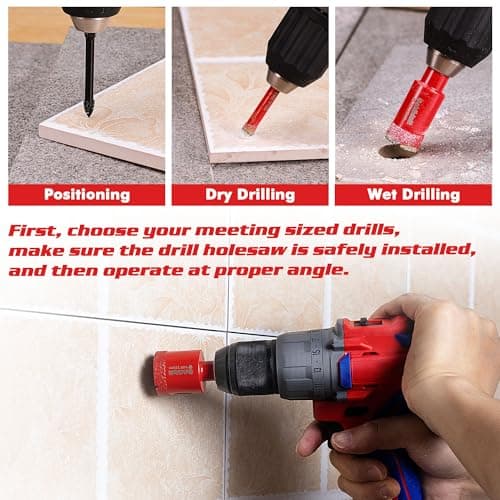 Positioning

Dry Drilling

Wet Drilling

First, choose your meeting sized drills, make sure the drill holesaw is safely installed, and then operate at proper angle.