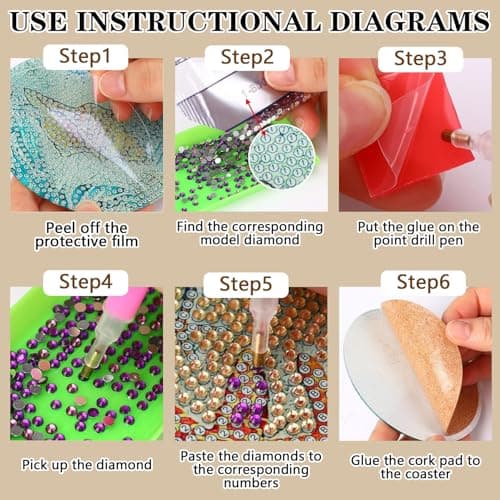 USE INSTRUCTIONAL DIAGRAMS

Step1

Peel off the protective film

Step2

Find the corresponding model diamond

Step3

Put the glue on the point drill pen

Step4

Pick up the diamond

Step5

Paste the diamonds to the corresponding numbers

Step6

Glue the cork pad to the coaster