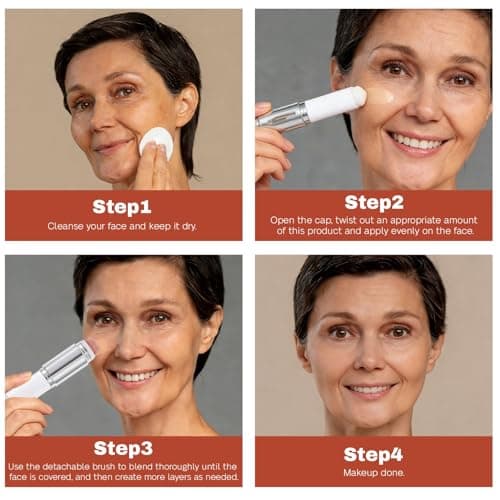 Step1
Cleanse your face and keep it dry.

Step2
Open the cap, twist out an appropriate amount of this product and apply evenly on the face.

Step3
Use the detachable brush to blend thoroughly until the face is covered, and then create more layers as needed.

Step4
Makeup done.