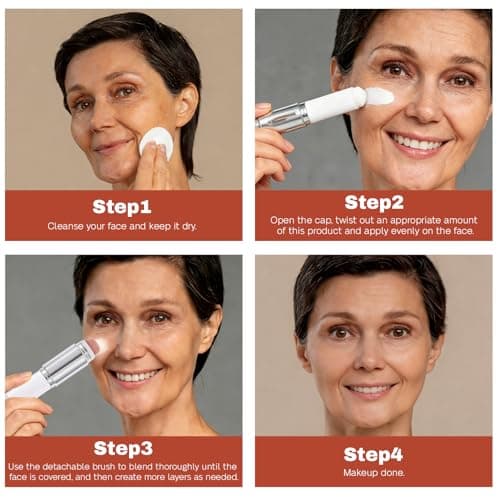 Step1
Cleanse your face and keep it dry.

Step2
Open the cap, twist out an appropriate amount of this product and apply evenly on the face.

Step3
Use the detachable brush to blend thoroughly until the face is covered, and then create more layers as needed.

Step4
Makeup done.