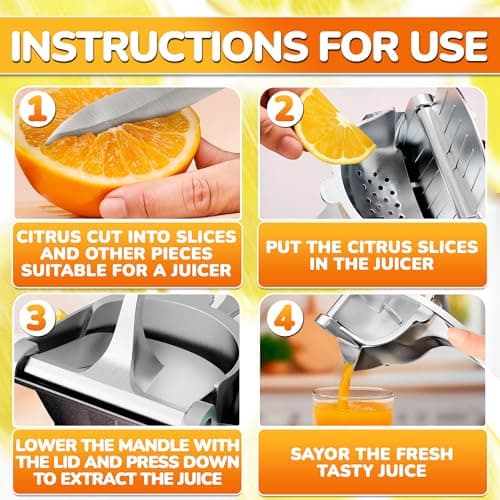 INSTRUCTIONS FOR USE

1

CITRUS CUT INTO SLICES AND OTHER PIECES SUITABLE FOR A JUICER

2

PUT THE CITRUS SLICES IN THE JUICER

3

LOWER THE MANDLE WITH THE LID AND PRESS DOWN TO EXTRACT THE JUICE

4

SAYOR THE FRESH TASTY JUICE