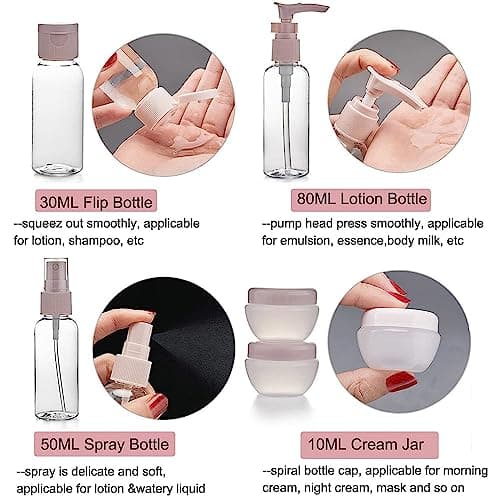 30ML Flip Bottle

--squeez out smoothly, applicable for lotion, shampoo, etc

80ML Lotion Bottle

--pump head press smoothly, applicable for emulsion, essence,body milk, etc

50ML Spray Bottle

--spray is delicate and soft, applicable for lotion &watery liquid

10ML Cream Jar

--spiral bottle cap, applicable for morning cream, night cream, mask and so on