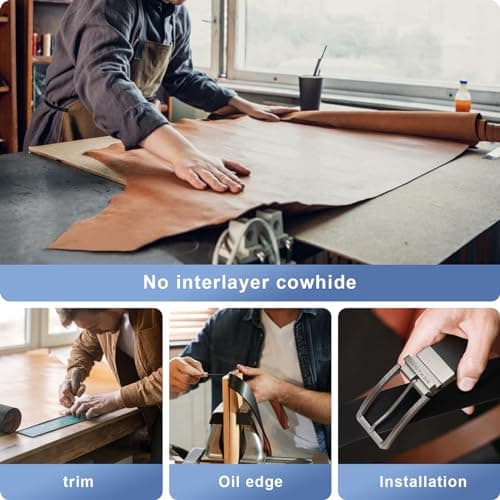 No interlayer cowhide

trim

Oil edge

Installation