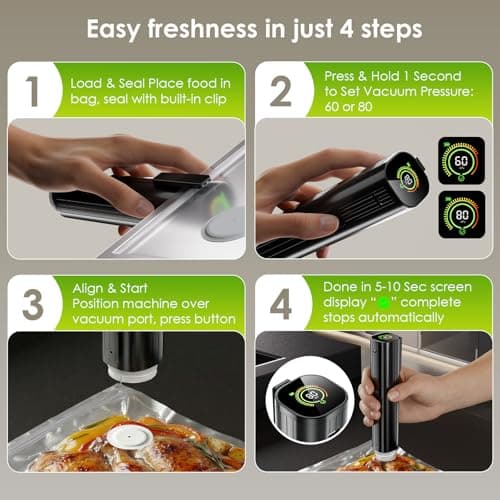 Easy freshness in just 4 steps

1
Load & Seal Place food in bag, seal with built-in clip

2
Press & Hold 1 Second to Set Vacuum Pressure: 60 or 80

60

80

3
Align & Start
Position machine over vacuum port, press button

4
Done in 5-10 Sec screen display " " complete stops automatically