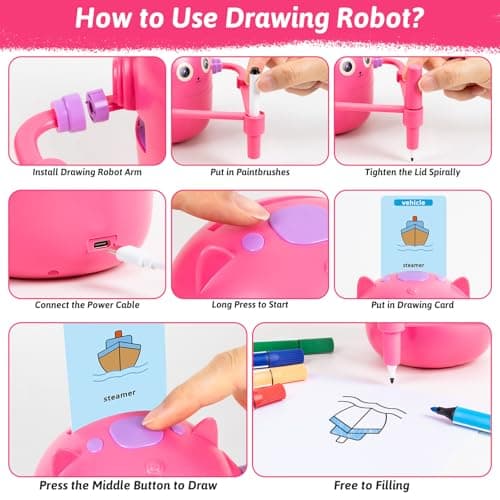 How to Use Drawing Robot?

Install Drawing Robot Arm

Put in Paintbrushes

Tighten the Lid Spirally

Connect the Power Cable

Long Press to Start

vehicle

steamer

Put in Drawing Card

steamer

Press the Middle Button to Draw

Free to Filling