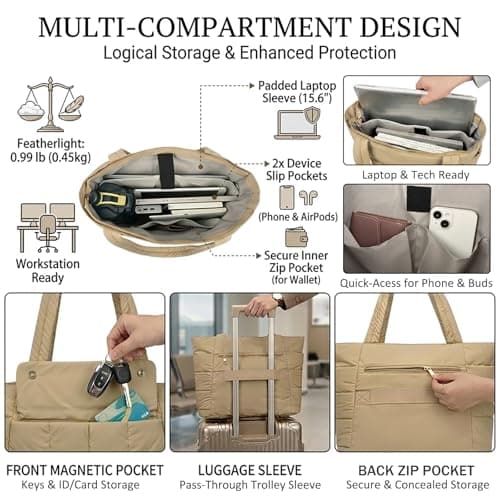 MULTI-COMPARTMENT DESIGN
Logical Storage & Enhanced Protection

Featherlight:
0.99 lb (0.45kg)

Workstation
Ready

Padded Laptop
Sleeve (15.6")

2x Device
Slip Pockets

(Phone & AirPods)

Secure Inner
Zip Pocket
(for Wallet)

Laptop & Tech Ready

Quick-Acess for Phone & Buds

FRONT MAGNETIC POCKET
Keys & ID/Card Storage

LUGGAGE SLEEVE
Pass-Through Trolley Sleeve

BACK ZIP POCKET
Secure & Concealed Storage