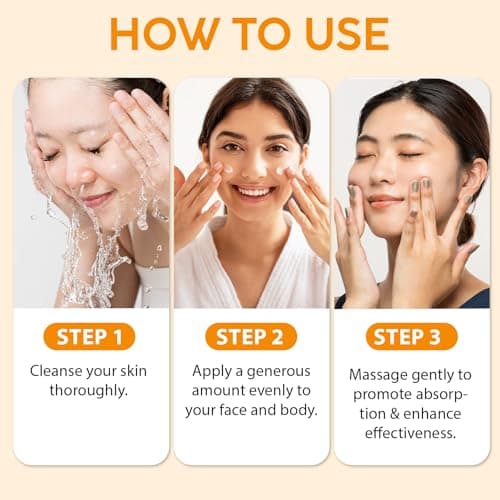 HOW TO USE

STEP 1

Cleanse your skin thoroughly.

STEP 2

Apply a generous amount evenly to your face and body.

STEP 3

Massage gently to promote absorption & enhance effectiveness.