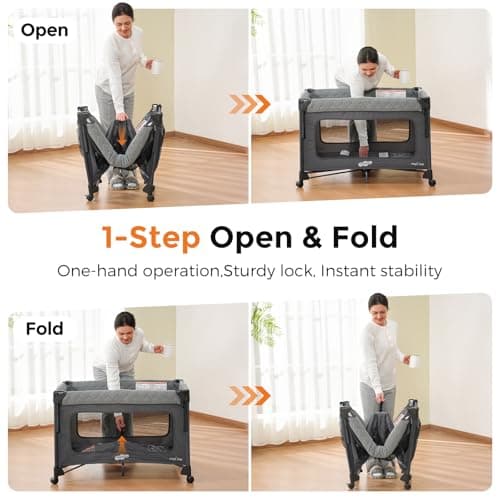 Open

1-Step Open & Fold

One-hand operation,Sturdy lock, Instant stability

Fold