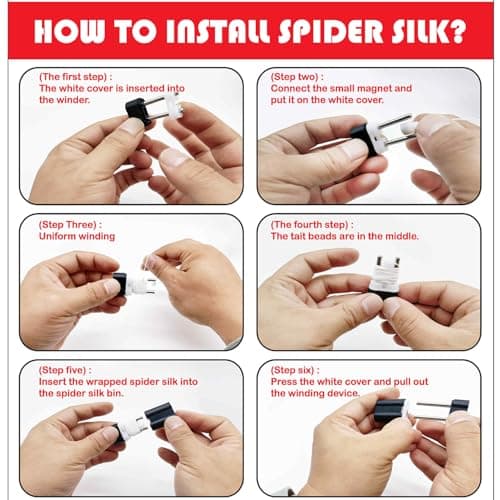 HOW TO INSTALL SPIDER SILK?

(The first step) :
The white cover is inserted into the winder.

(Step two) :
Connect the small magnet and put it on the white cover.

(Step Three) :
Uniform winding

(The fourth step) :
The tait beads are in the middle.

(Step five) :
Insert the wrapped spider silk into the spider silk bin.

(Step six) :
Press the white cover and pull out the winding device.