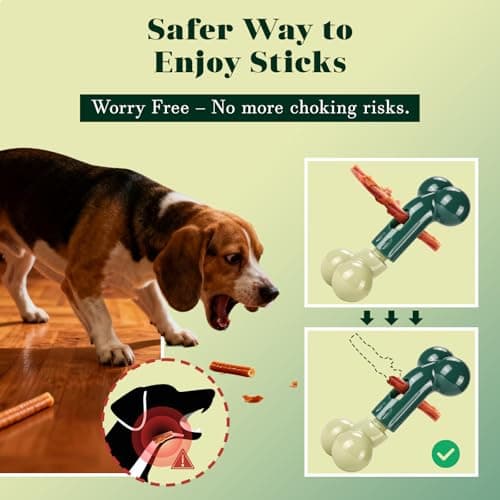 Safer Way to Enjoy Sticks

Worry Free – No more choking risks.