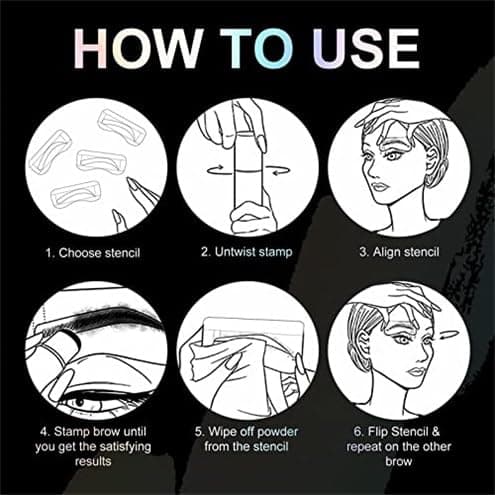 HOW TO USE

1. Choose stencil

2. Untwist stamp

3. Align stencil

4. Stamp brow until you get the satisfying results

5. Wipe off powder from the stencil

6. Flip Stencil & repeat on the other brow