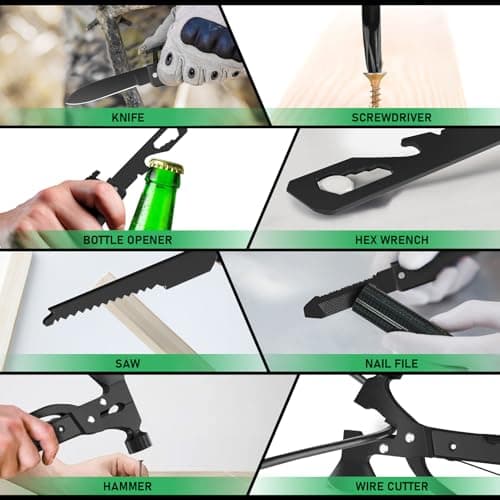 KNIFE

SCREWDRIVER

BOTTLE OPENER

HEX WRENCH

SAW

NAIL FILE

HAMMER

WIRE CUTTER