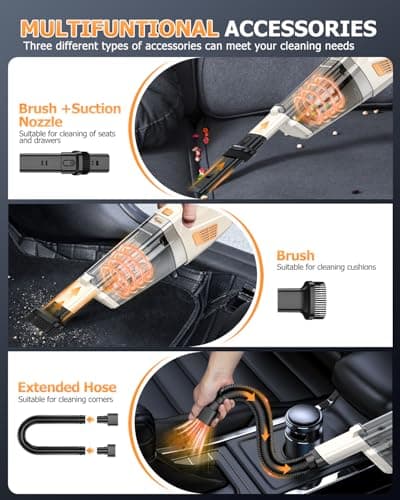 MULTIFUNTIONAL ACCESSORIES
Three different types of accessories can meet your cleaning needs

Brush +Suction Nozzle
Suitable for cleaning of seats and drawers

Brush
Suitable for cleaning cushions

Extended Hose
Suitable for cleaning corners