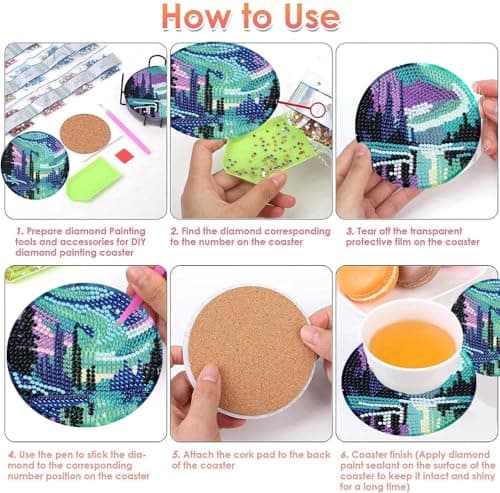 How to Use

1. Prepare diamond Painting tools and accessories for DIY diamond painting coaster

2. Find the diamond corresponding to the number on the coaster

3. Tear off the transparent protective film on the coaster

4. Use the pen to stick the diamond to the corresponding number position on the coaster

5. Attach the cork pad to the back of the coaster

6. Coaster finish (Apply diamond paint sealant on the surface of the coaster to keep it intact and shiny for a long time)