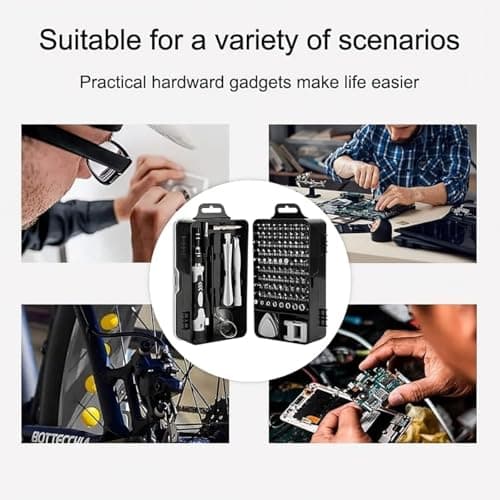 Suitable for a variety of scenarios

Practical hardward gadgets make life easier

BOTTECCHIA