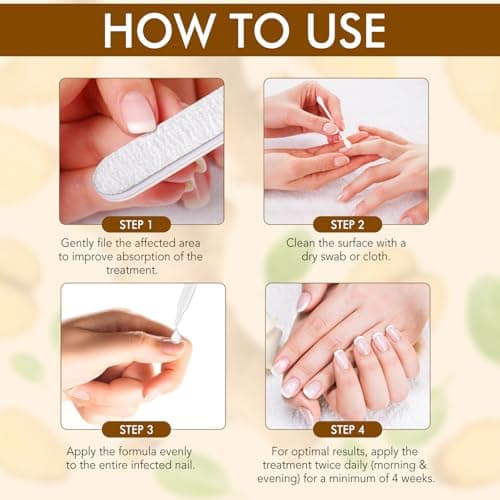 HOW TO USE

STEP 1

Gently file the affected area to improve absorption of the treatment.

STEP 2

Clean the surface with a dry swab or cloth.

STEP 3

Apply the formula evenly to the entire infected nail.

STEP 4

For optimal results, apply the treatment twice daily (morning & evening) for a minimum of 4 weeks.