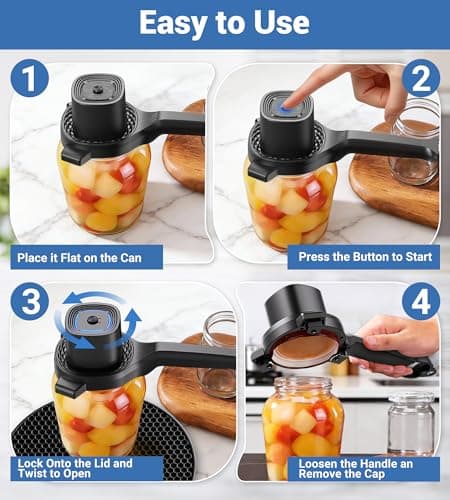 Easy to Use

1

Place it Flat on the Can

2

Press the Button to Start

3

Lock Onto the Lid and Twist to Open

4

Loosen the Handle an Remove the Cap